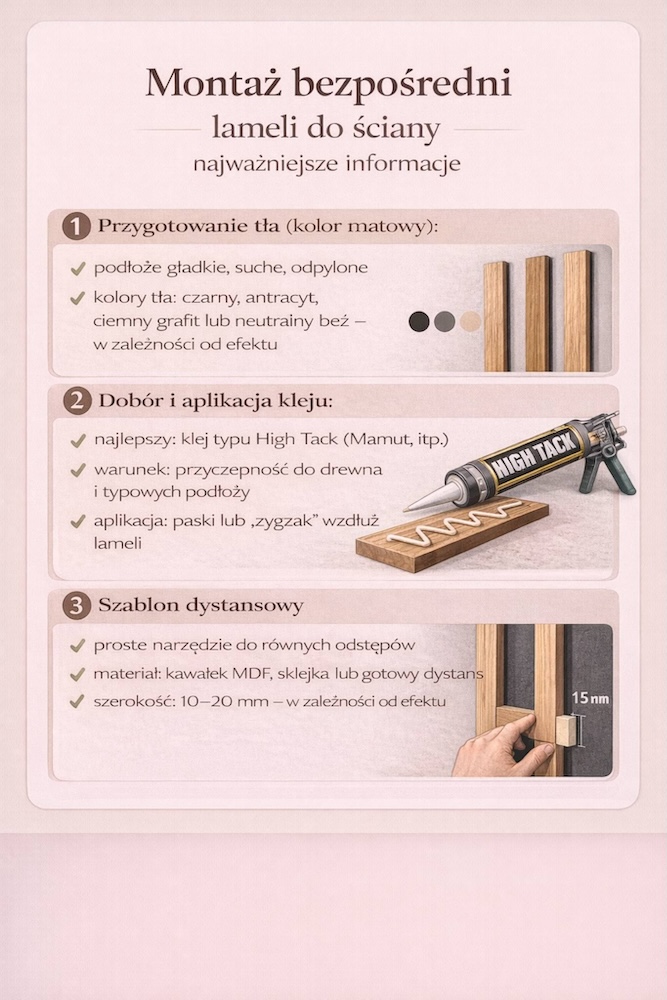 Montaż bezpośredni

lameli do ściany

najważniejsze informacje

1 Przygotowanie tła (kolor matowy):

✓ podłoże gładkie, suche, odpylone

✓ kolory tła: czarny, antracyt, ciemny grafit lub neutrainy beż – w zależności od efektu

2 Dobór i aplikacja kleju:

✓ najlepszy: klej typu High Tack (Mamut, itp.)

✓ warunek: przyczepność do drewna i typowych podłoży

✓ aplikacja: paski lub „zygzak" wzdłuż lameli

HIGH TACK

3 Szablon dystansowy

✓ proste narzędzie do równych odstępów

✓ materiał: kawałek MDF, sklejka lub gotowy dystans

✓ szerokość: 10–20 mm – w zależności od efektu

15 nm